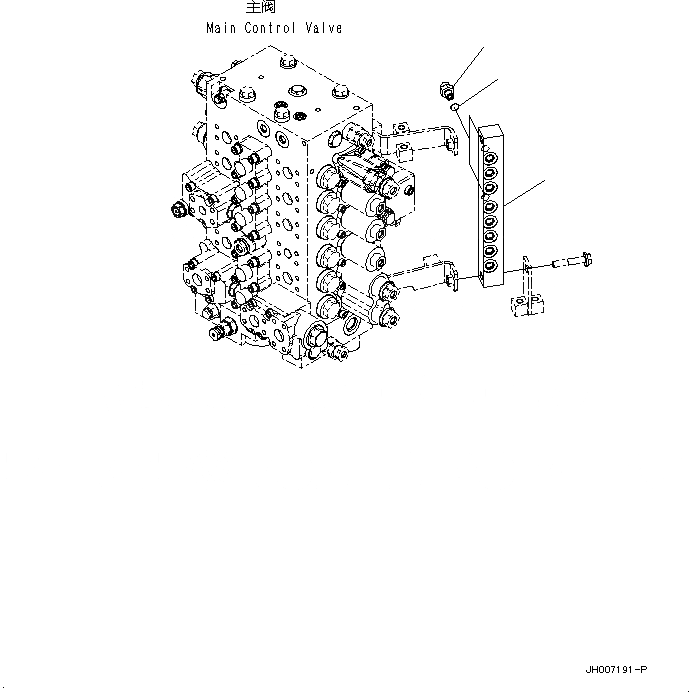 主阀
Main Control Valve

JH007191-P