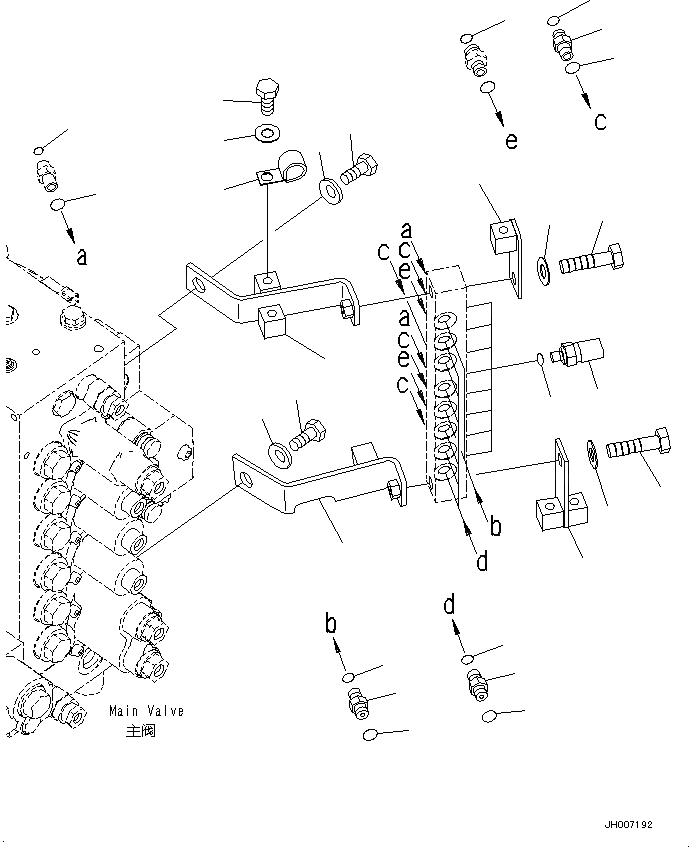 e
c
a
a
c
c
e
a
c
e
c
b
d
b
d
Main Valve
主阀
JH007192