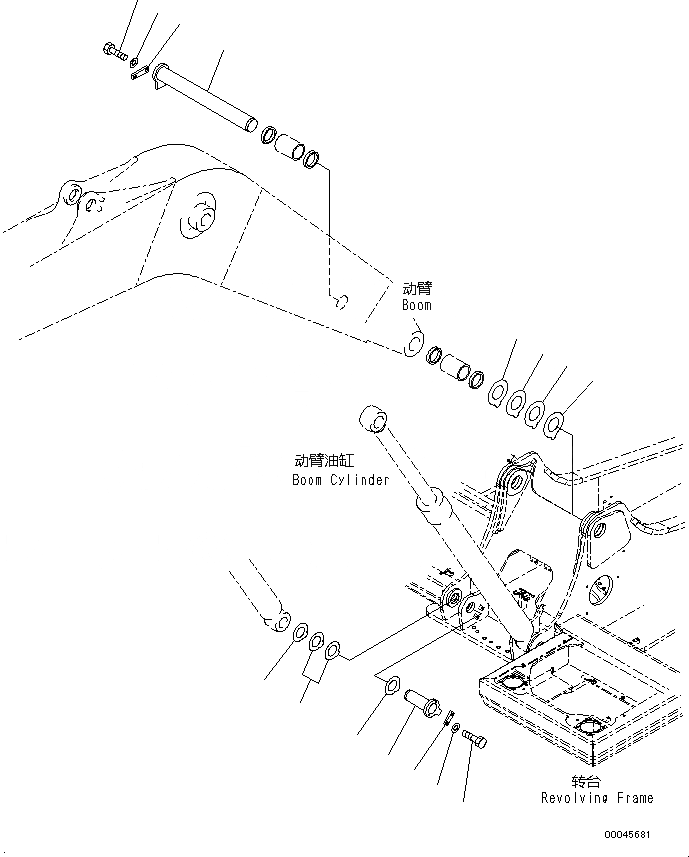 动臂
Boom

动臂油缸
Boom Cylinder

转台
Revolving Frame

00045681