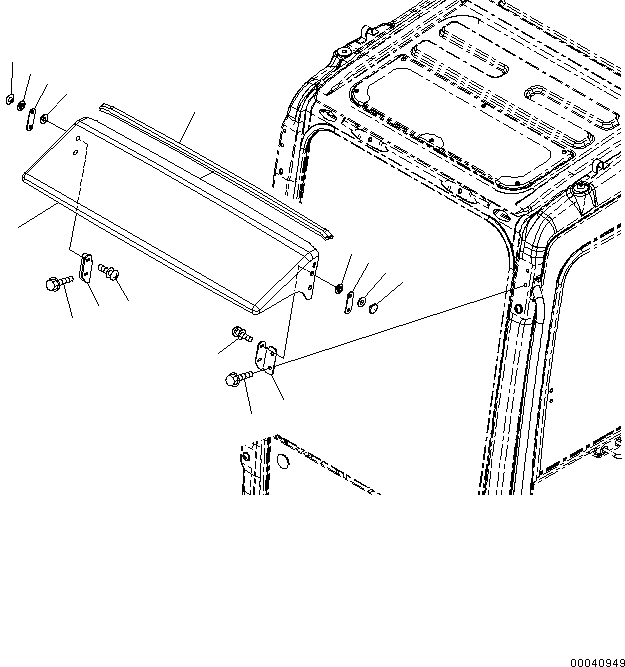 00040949