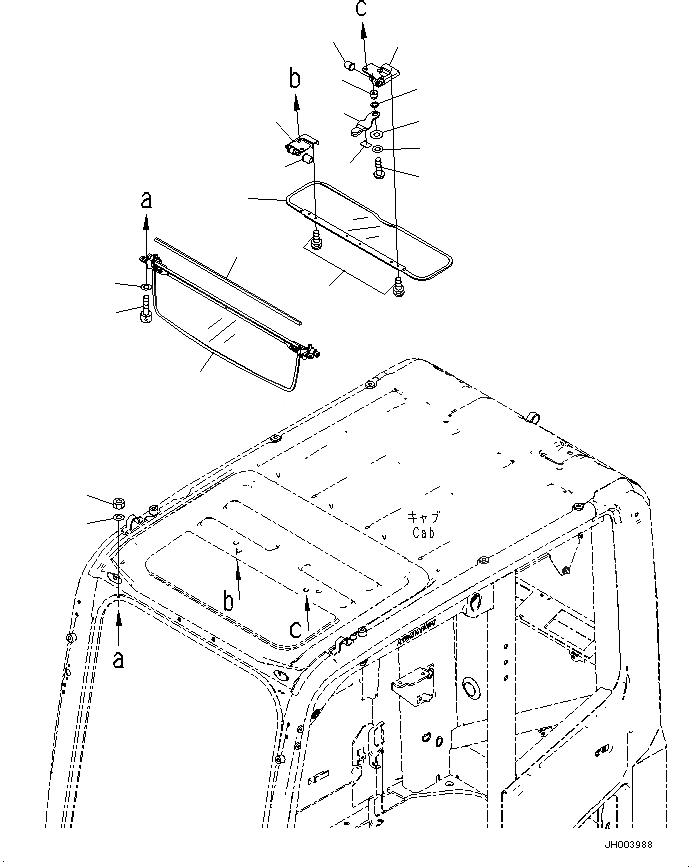 c

b

a

キャブ
Cab

b

c

a

JH003988