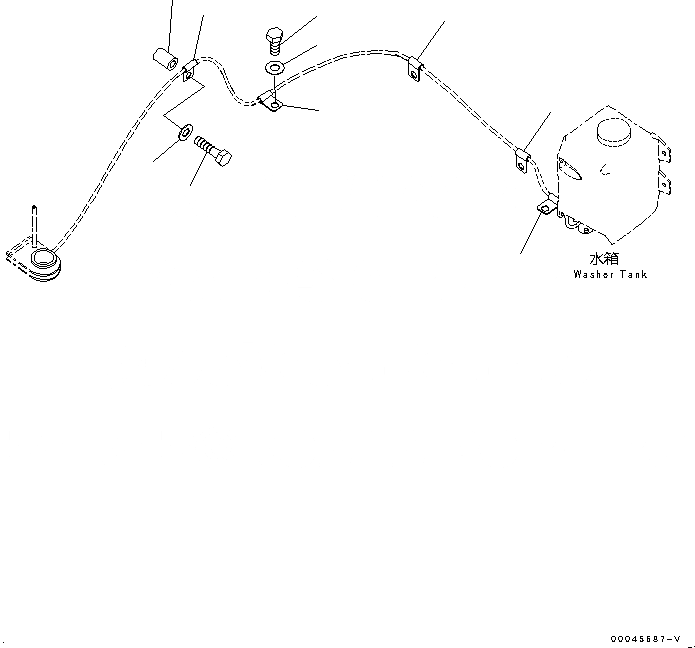 水箱
Washer Tank

00045687-V