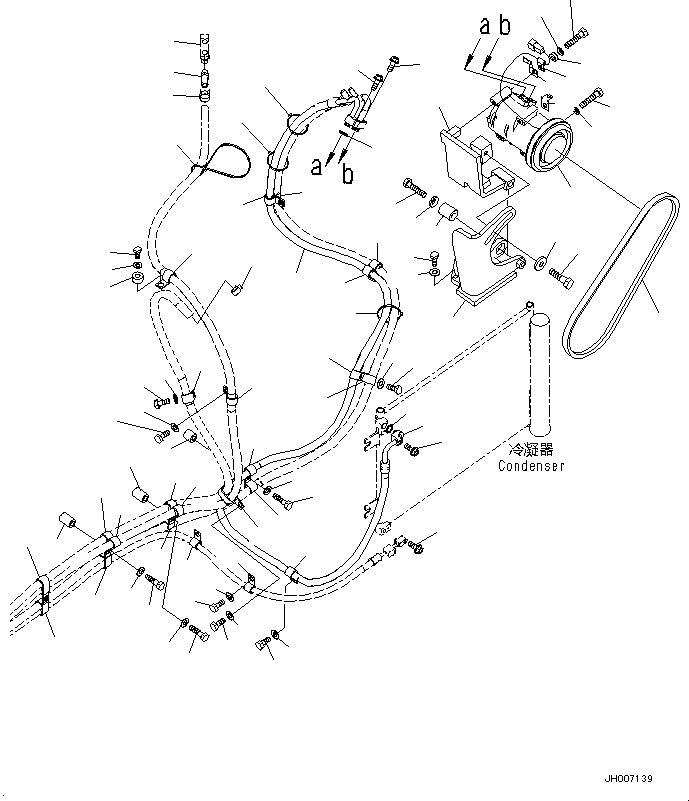 a b

a b

冷凝器
Condenser

JH007139