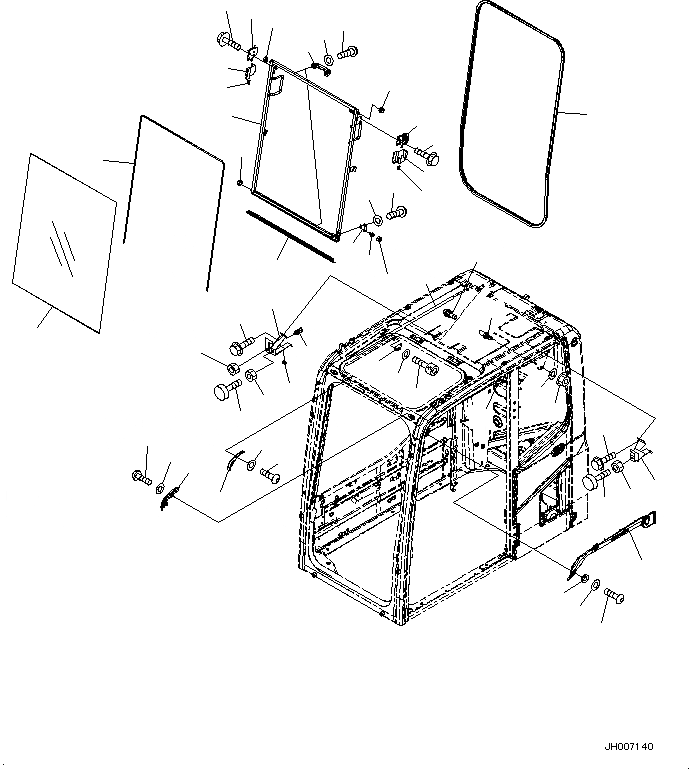 JH007140