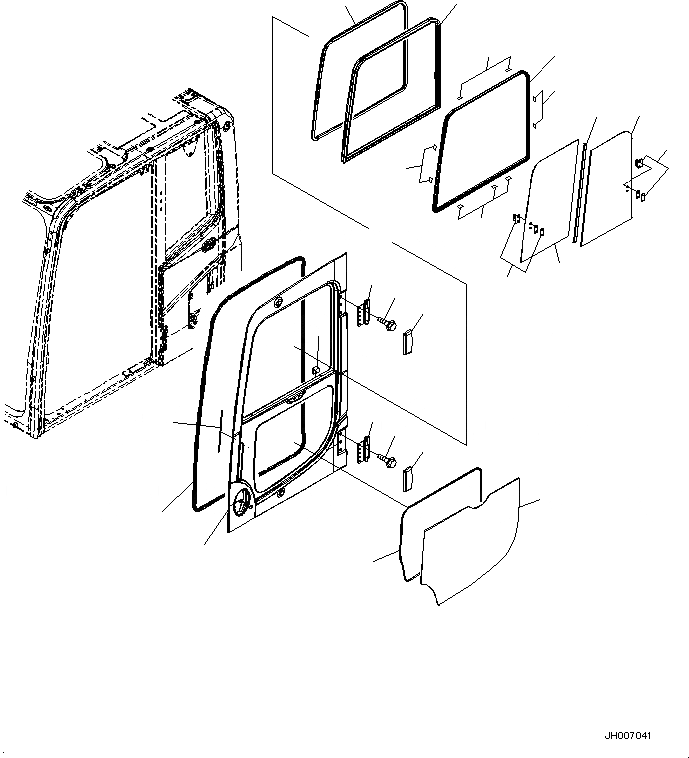 JH007041