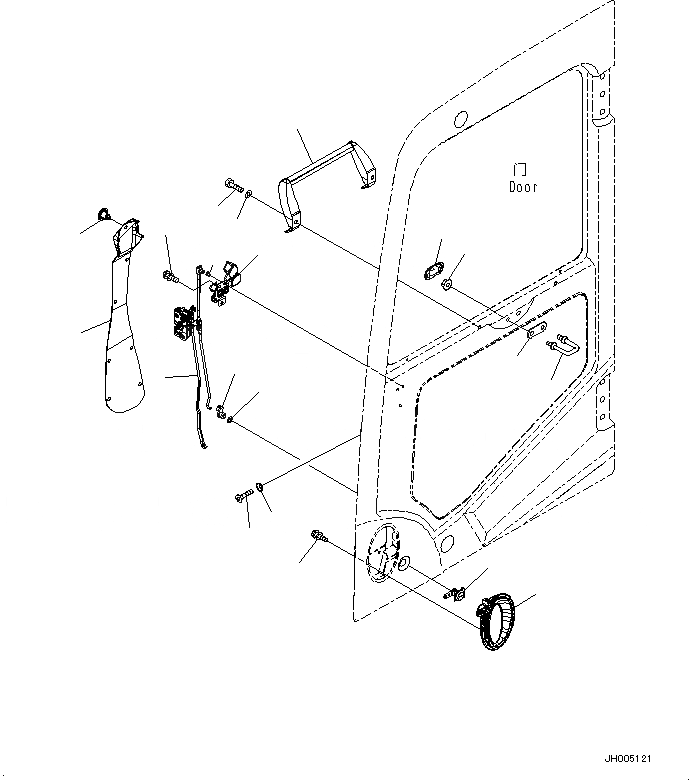 门
Door

JH005121