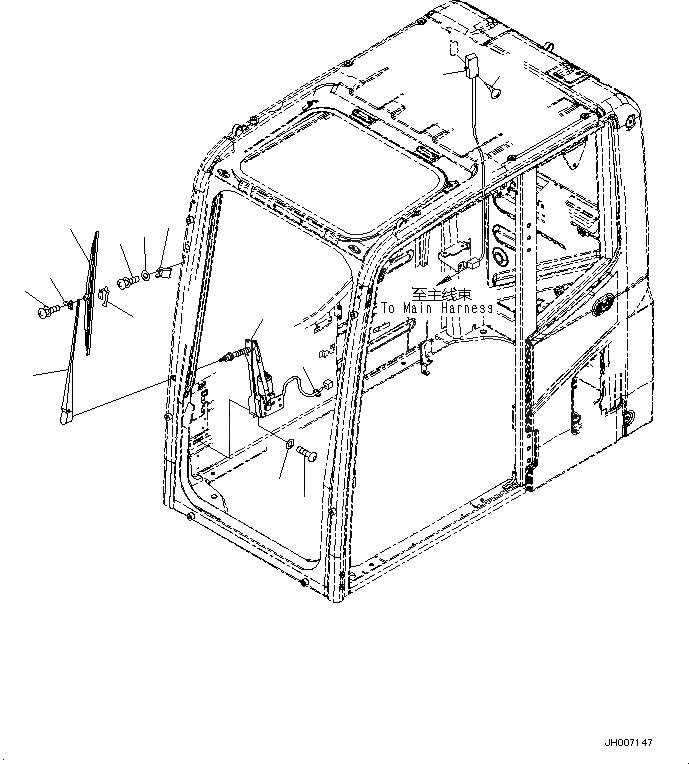 至主线束
To Main Harness

JH007147