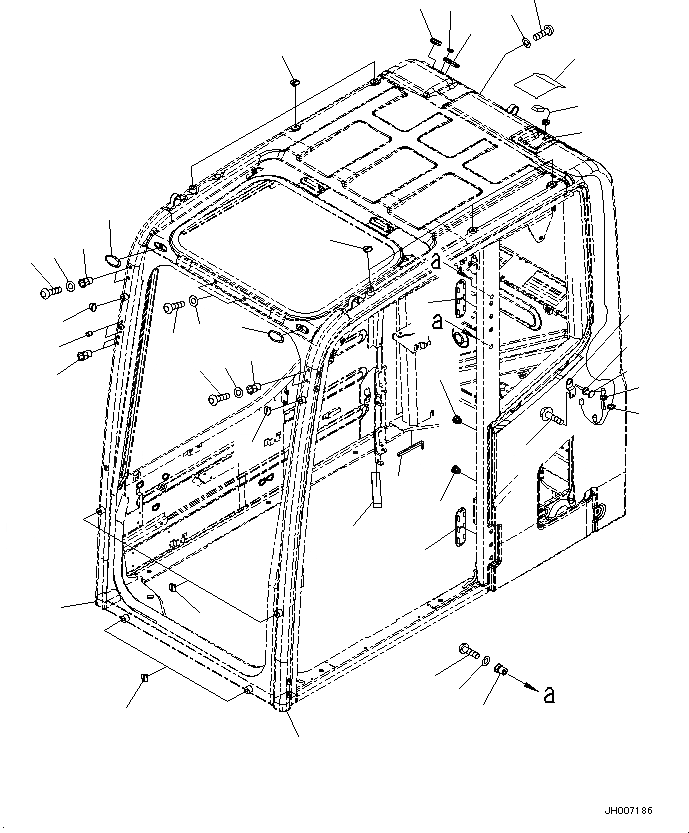 a
a
a
JH007186