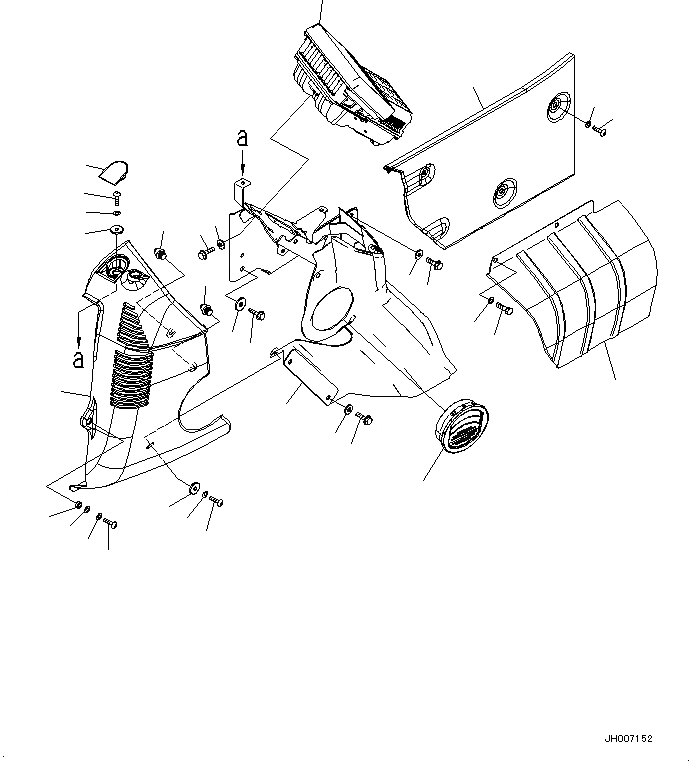 a

a

JH007152