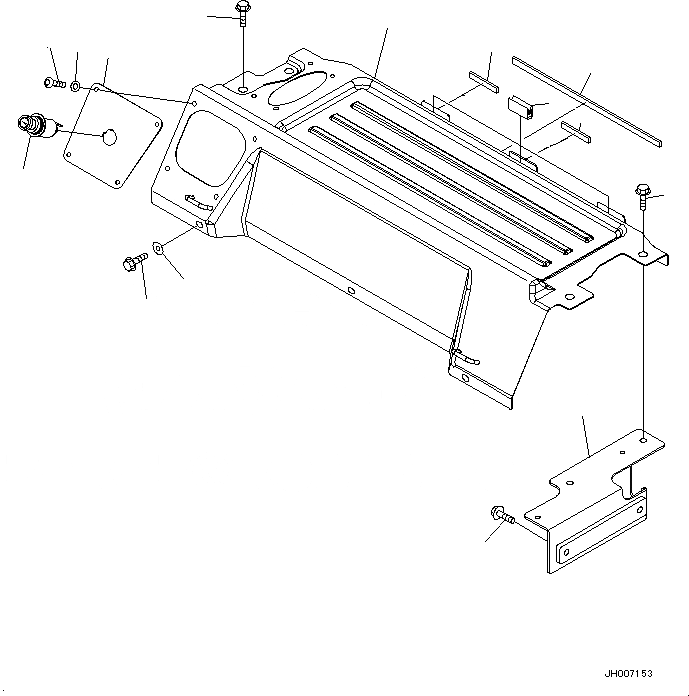 JH007153