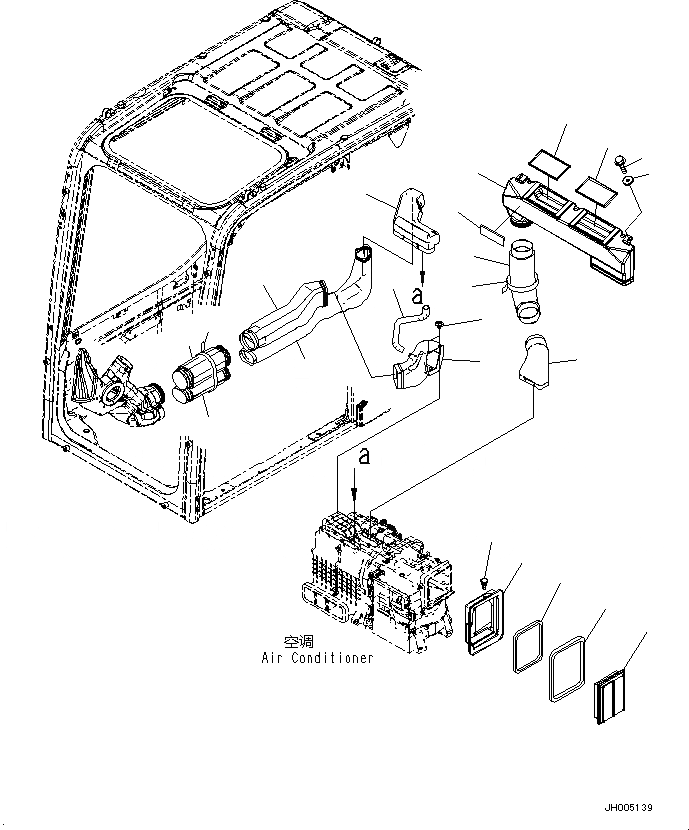 a

a

空调
Air Conditioner

JH005139