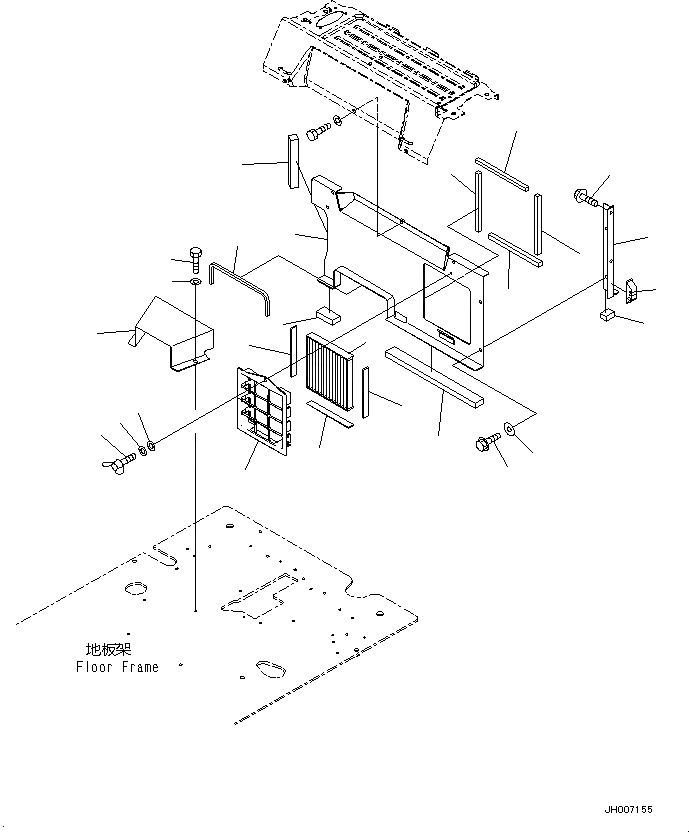 地板架
Floor Frame

JH007155