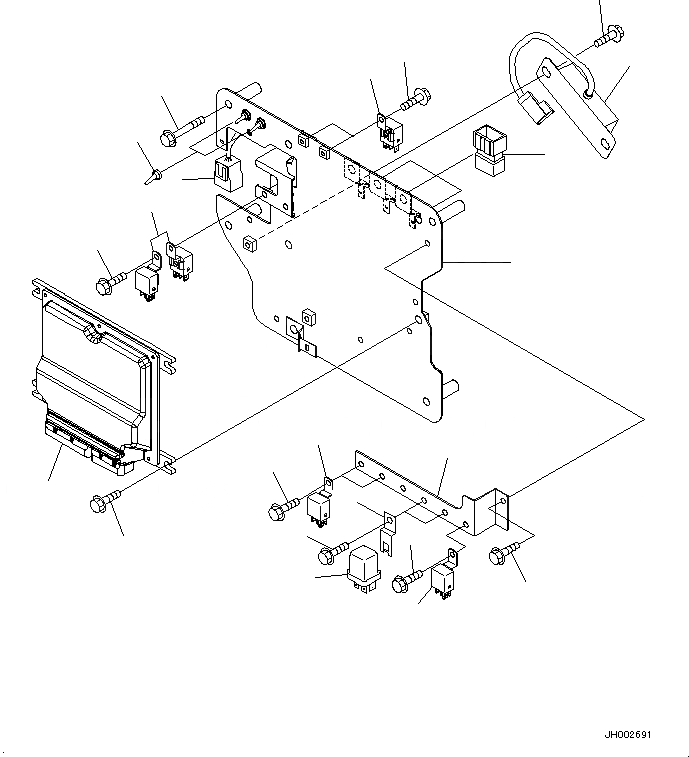 JH002691