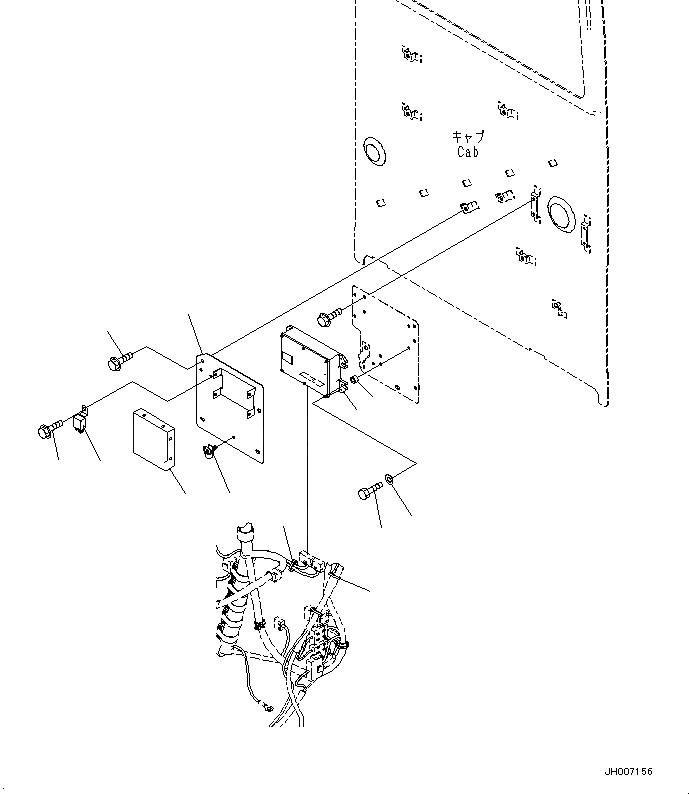 キャブ
Cab

JH007156