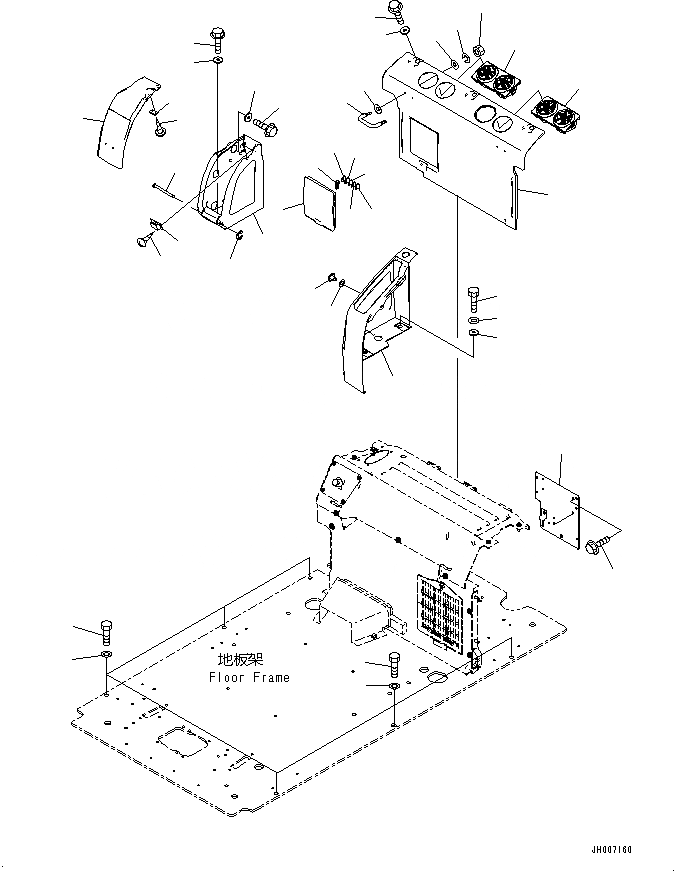 地板架
Floor Frame

JH007160