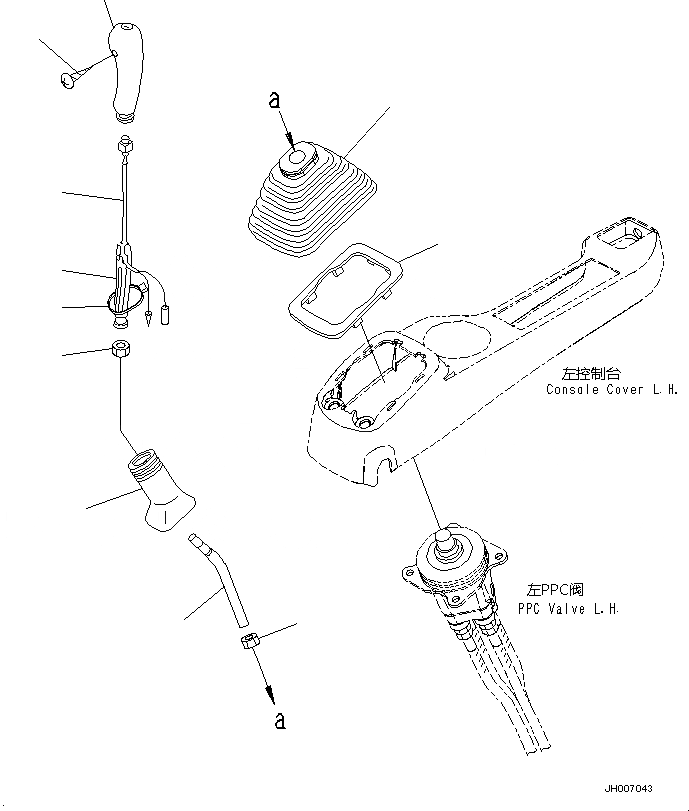 a

左控制台
Console Cover L.H.

左PPC阀
PPC Valve L.H.

a

JH007043