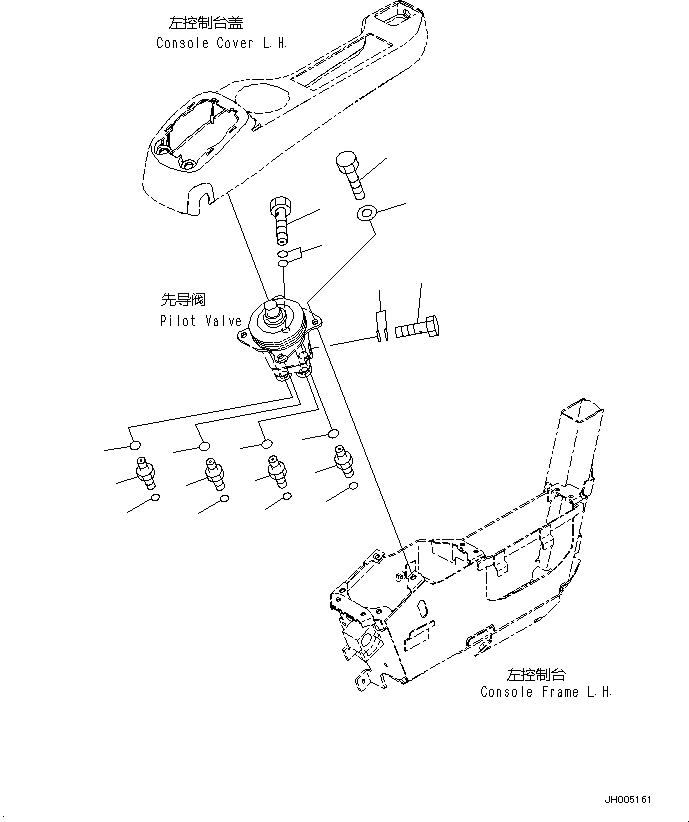 左控制台盖
Console Cover L.H.

先导阀
Pilot Valve

左控制台
Console Frame L.H.

JH005161