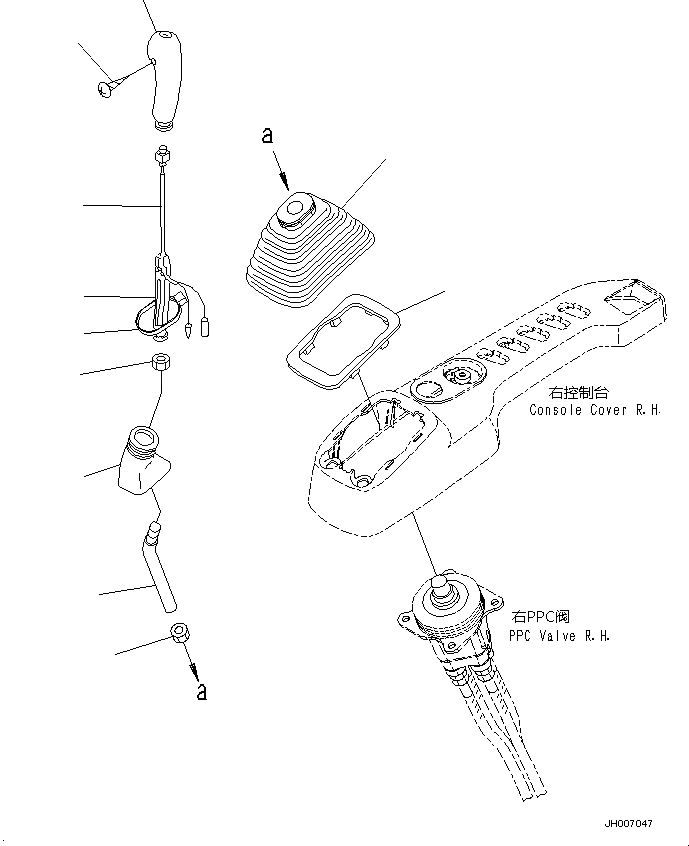 a

右控制台
Console Cover R.H.

右PPC阀
PPC Valve R.H.

a

JH007047