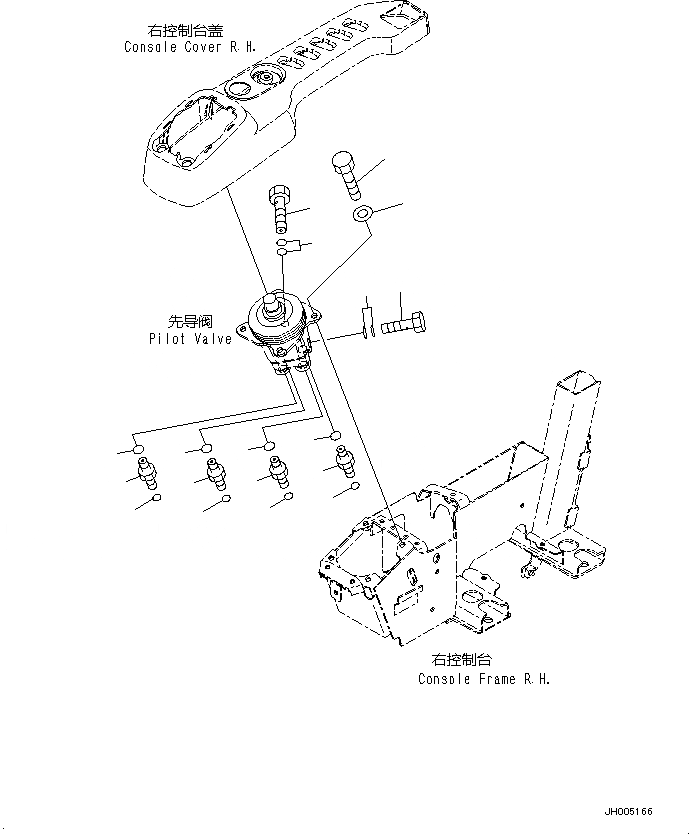 右控制台盖
Console Cover R.H.

先导阀
Pilot Valve

右控制台
Console Frame R.H.

JH005166