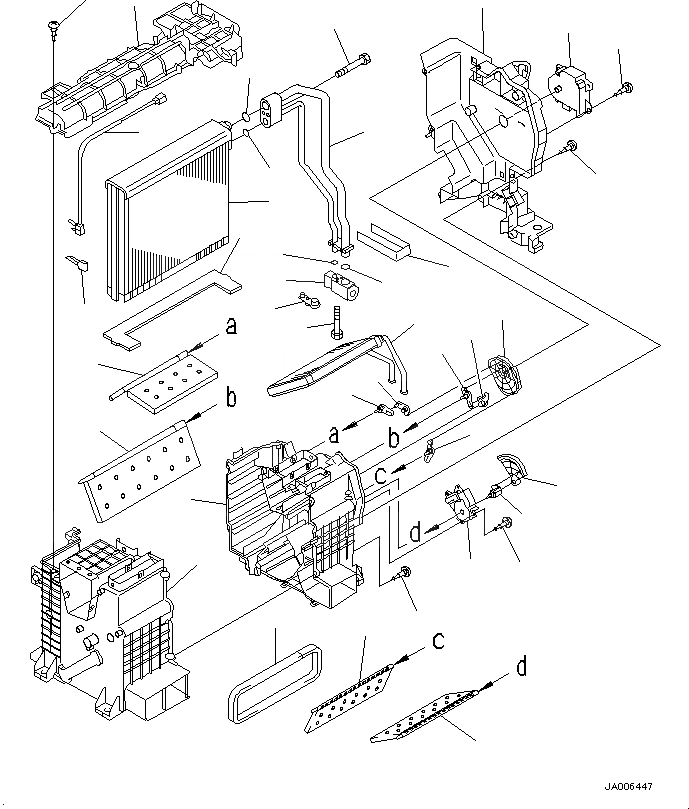 a
b
a
b
c
d
c
d
JA006447