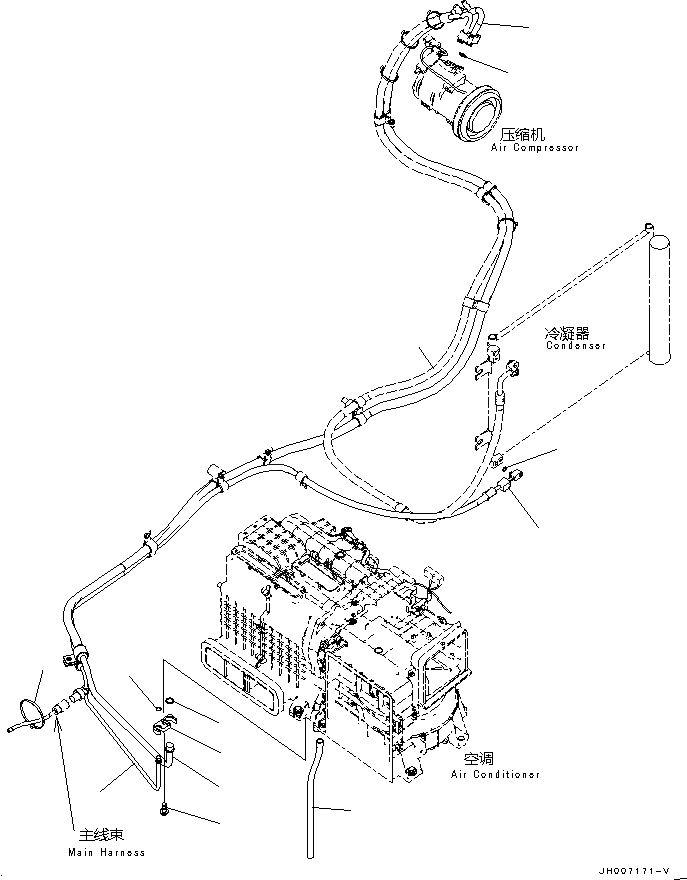 压缩机
Air Compressor

冷凝器
Condenser

空调
Air Conditioner

主线束
Main Harness

JH007171-V