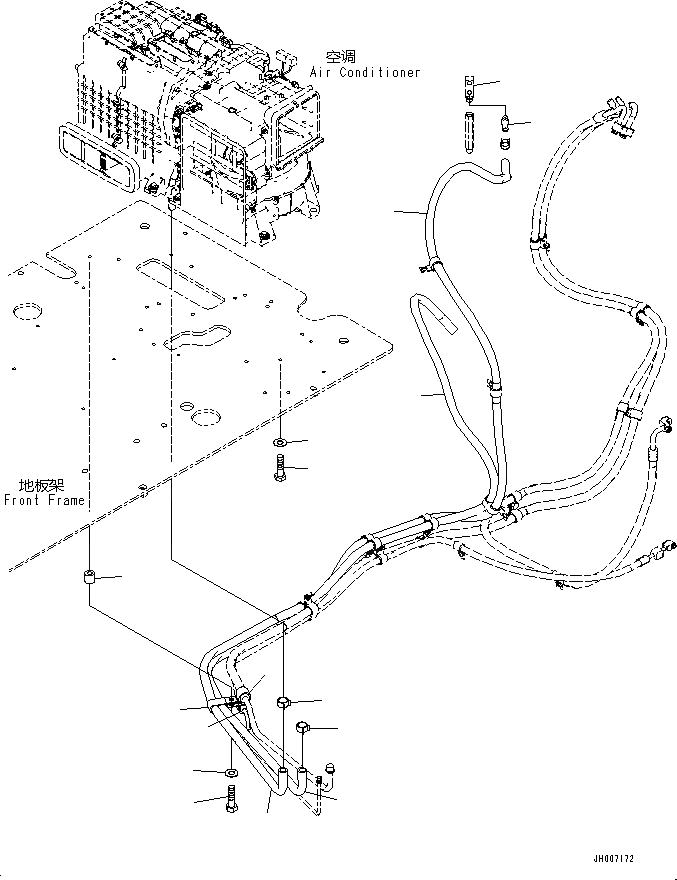 空调
Air Conditioner

地板架
Front Frame

JH007172