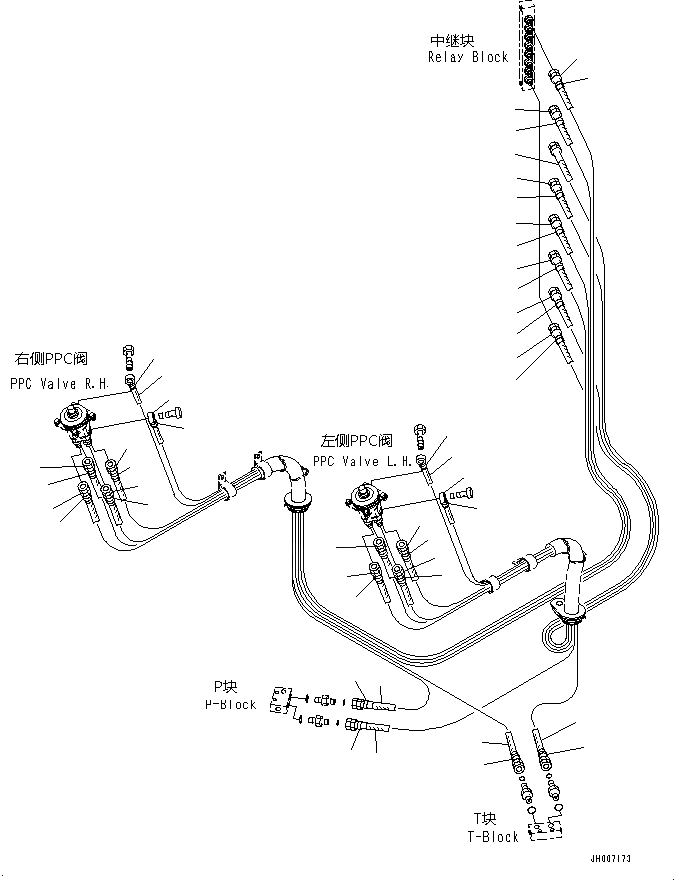 中继块
Relay Block

右侧PPC阀
PPC Valve R.H.

左侧PPC阀
PPC Valve L.H.

P块
P-Block

T块
T-Block

JH007173