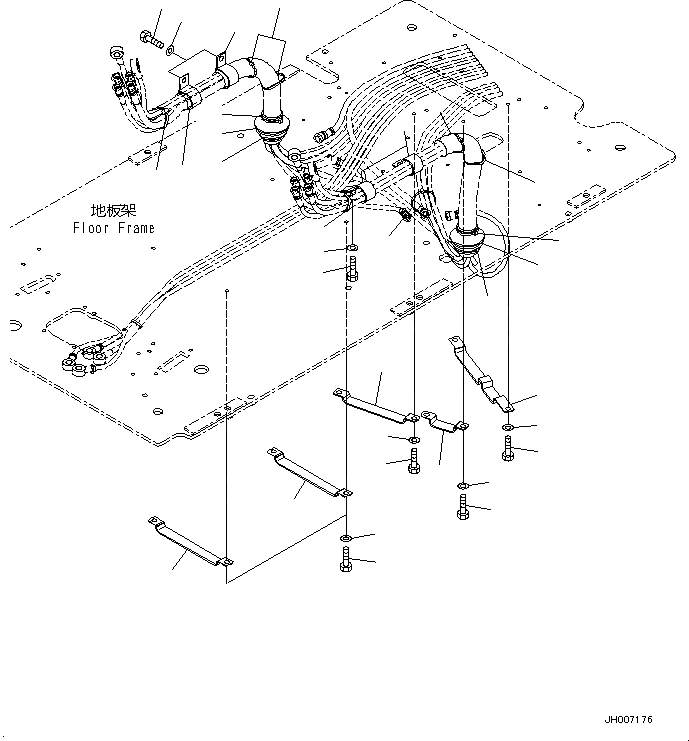 地板架
Floor Frame

JH007176