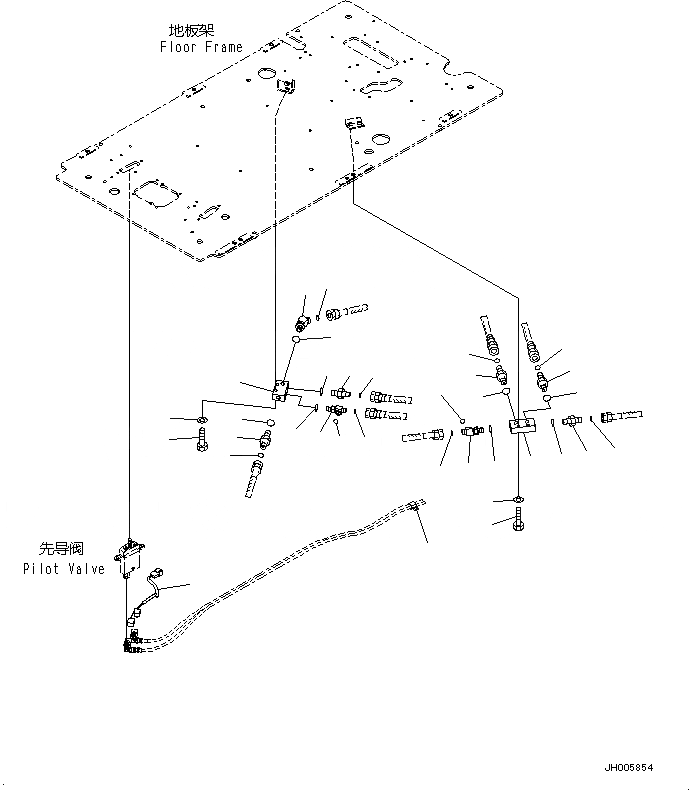 地板架
Floor Frame

先导阀
Pilot Valve

JH005854