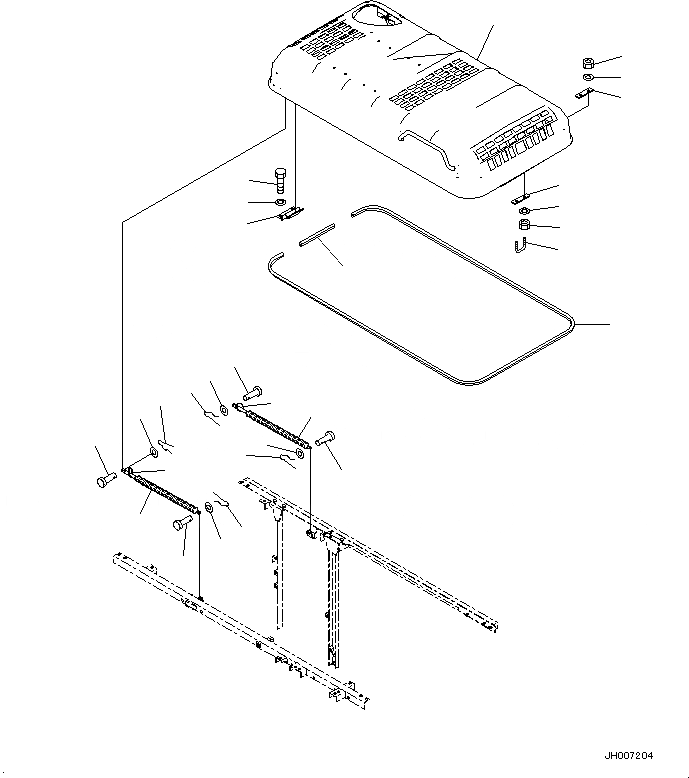 JH007204