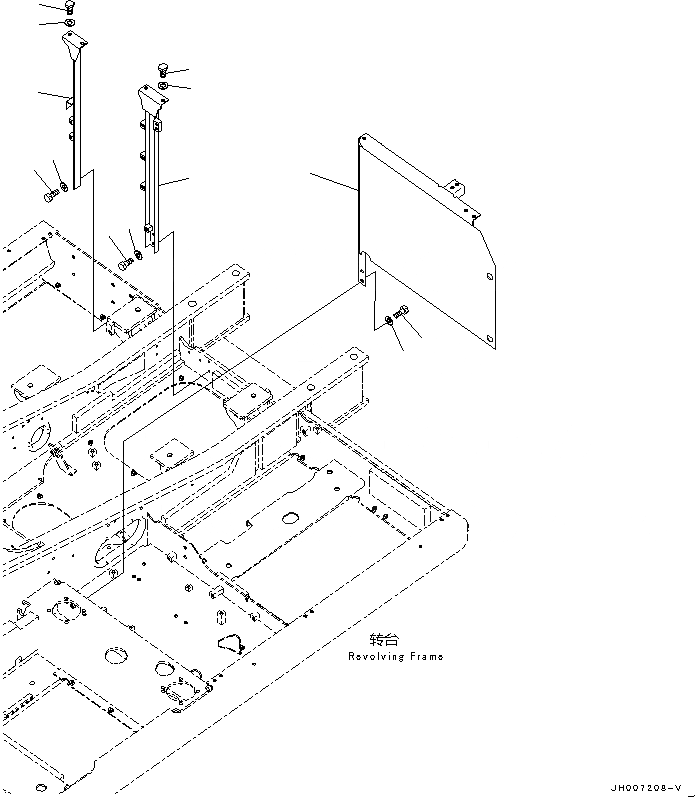 转台
Revolving Frame

JH007208-V