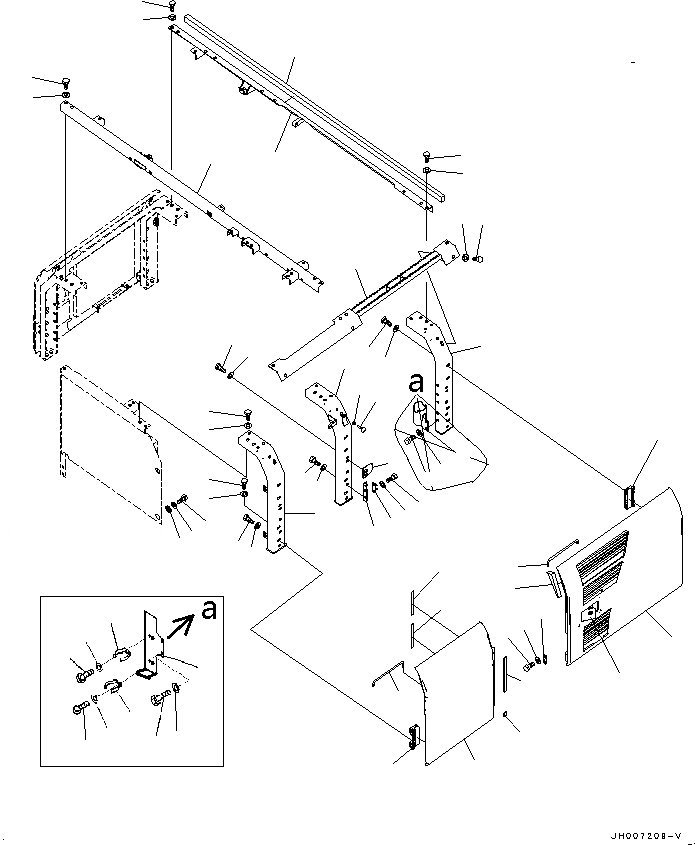 a

a

JH007208-V