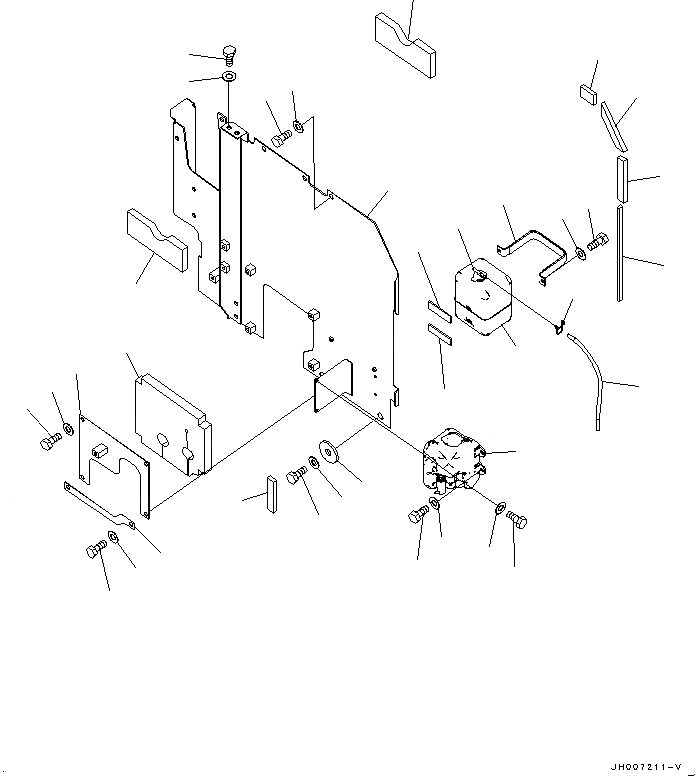 JH007211-V