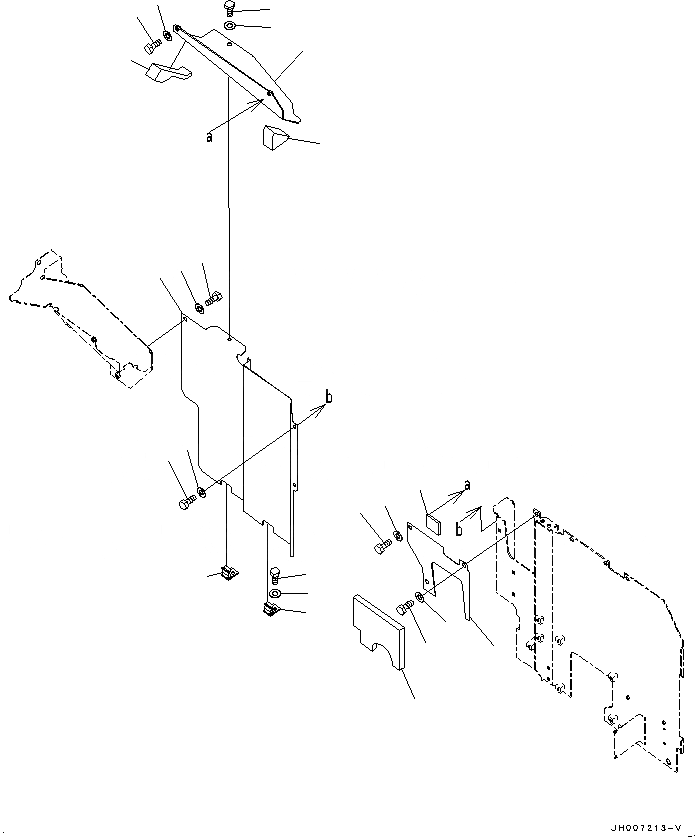 a
b
a
b
JH007213-V