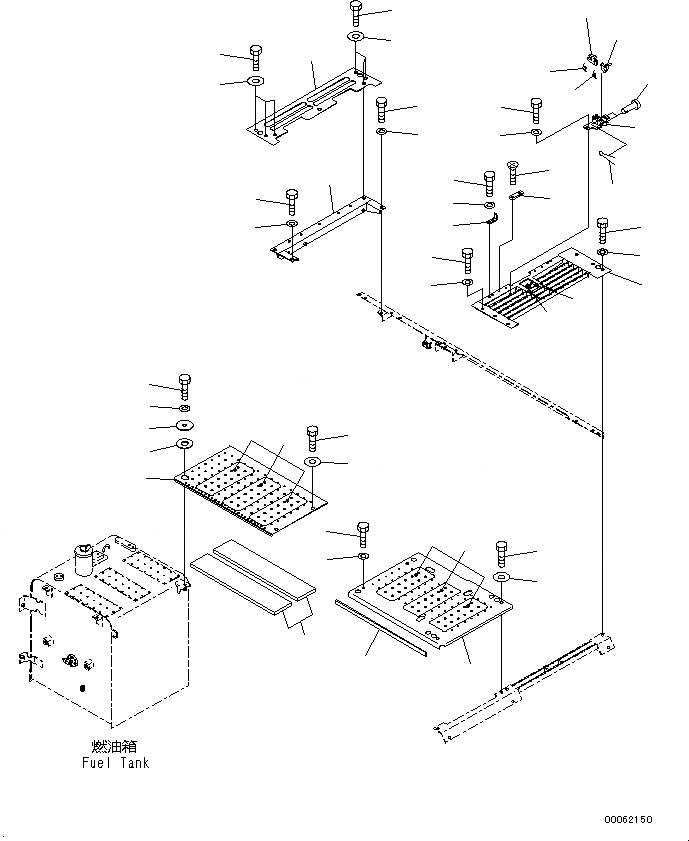 燃油箱
Fuel Tank

00062150