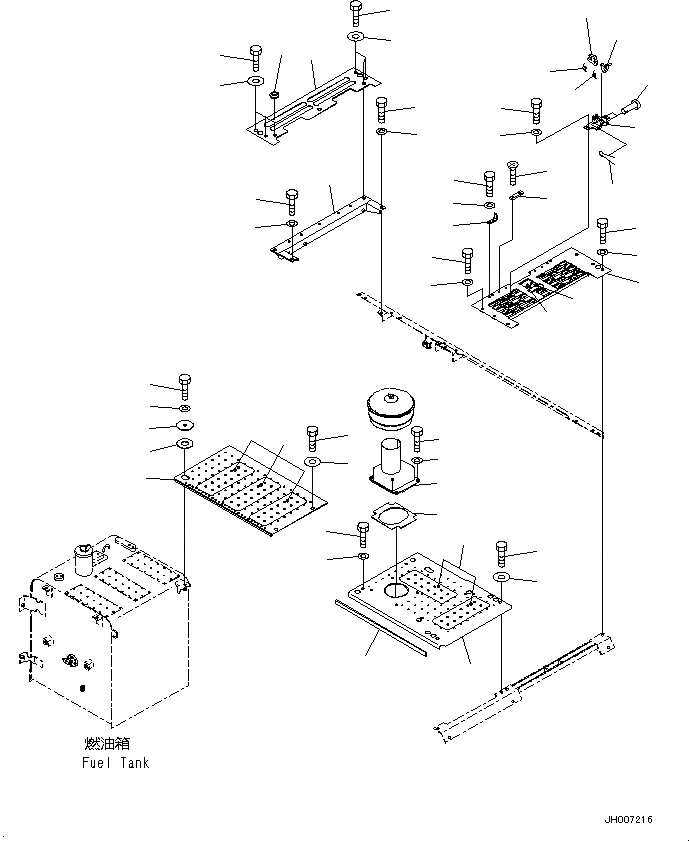 燃油箱
Fuel Tank

JH007216