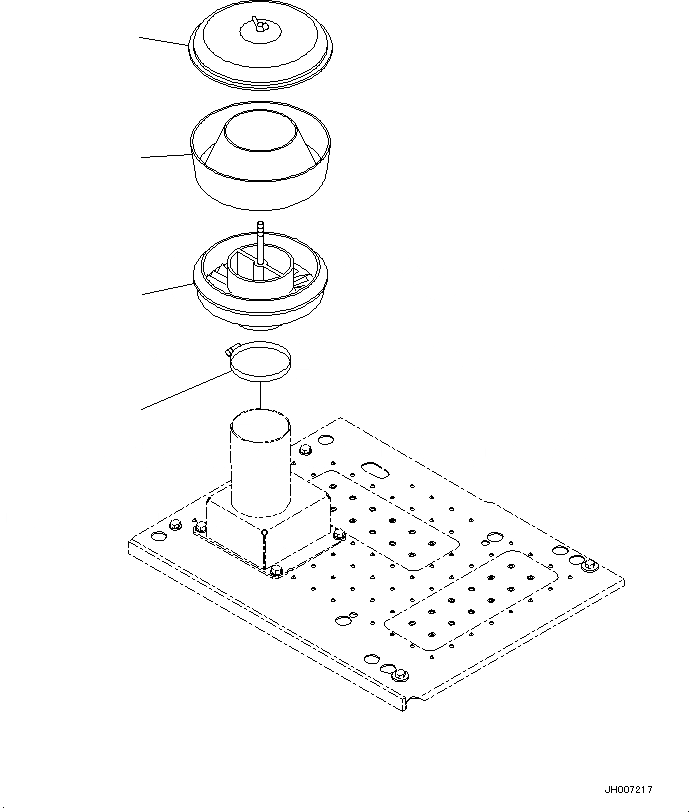 JH007217