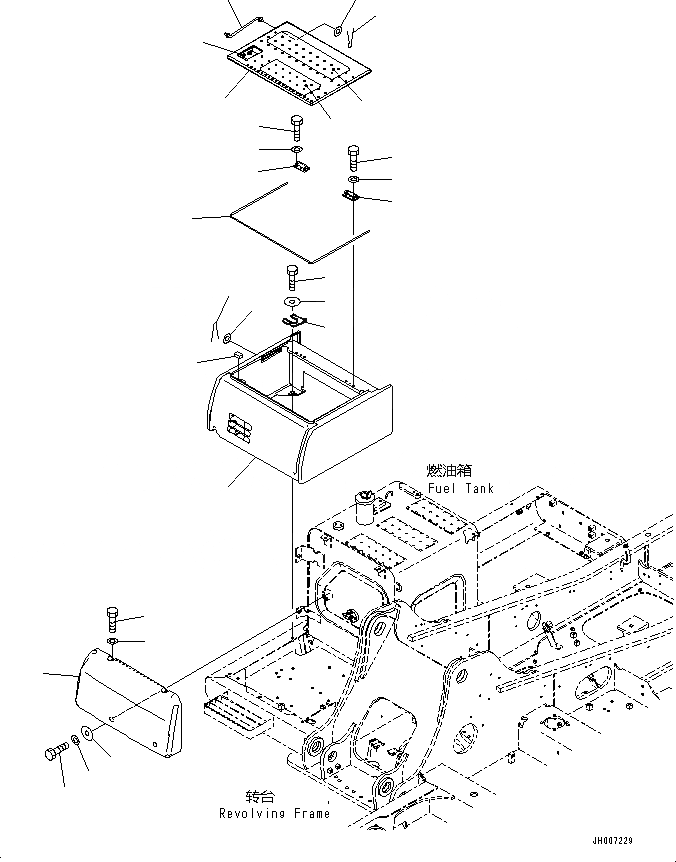 燃油箱
Fuel Tank

转台
Revolving Frame

JH007229