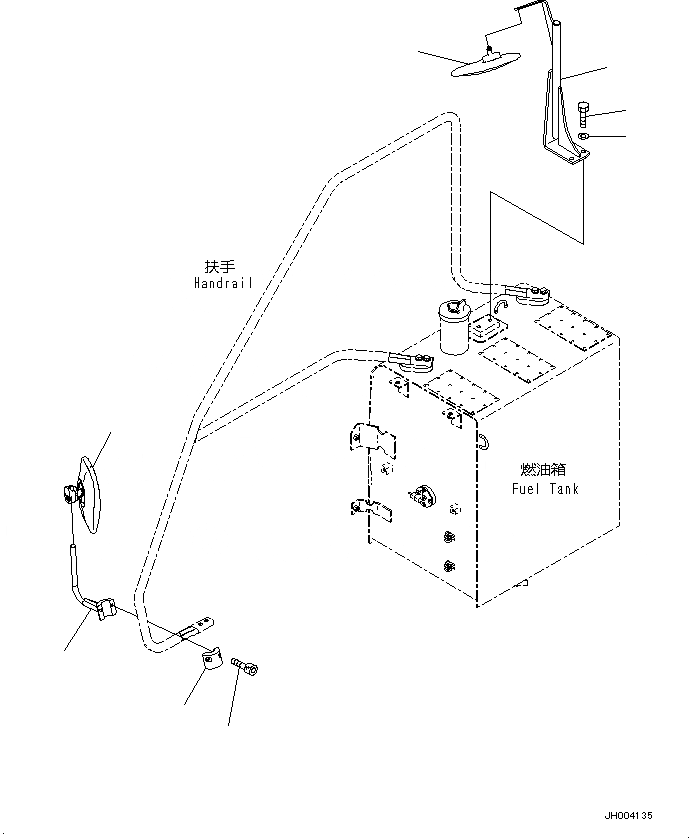 扶手
Handrail

燃油箱
Fuel Tank

JH004135