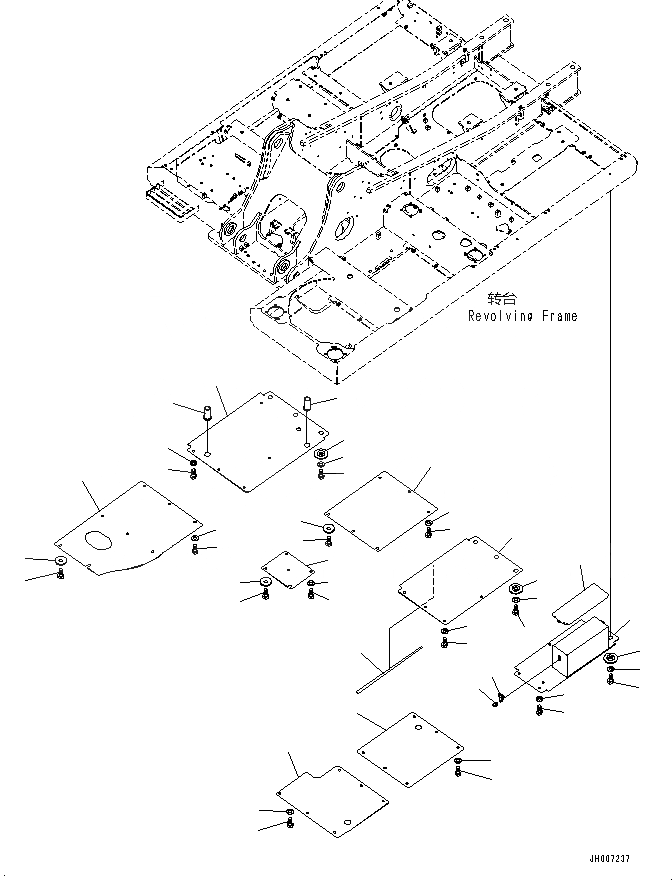 转台
Revolving Frame

JH007237