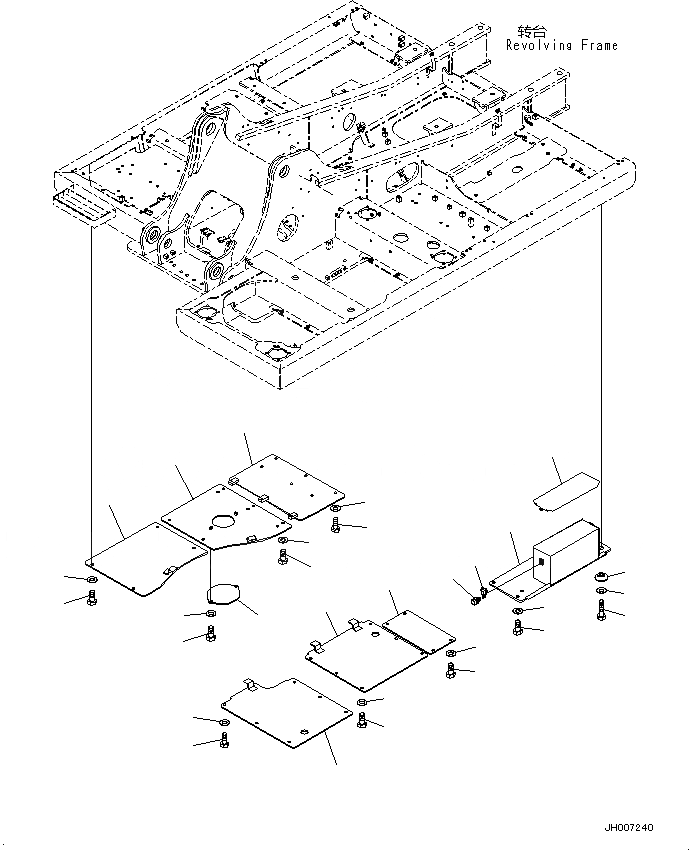 转台
Revolving Frame

JH007240