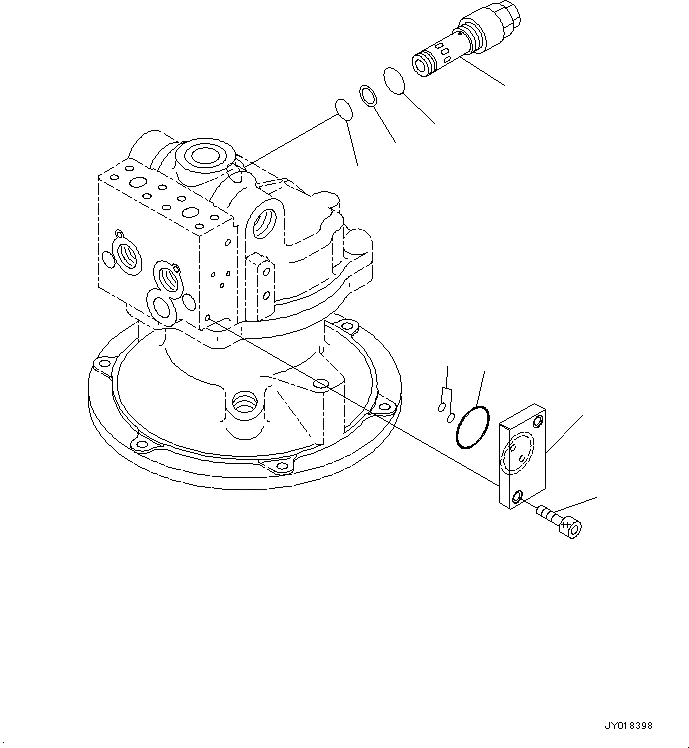 JY018398