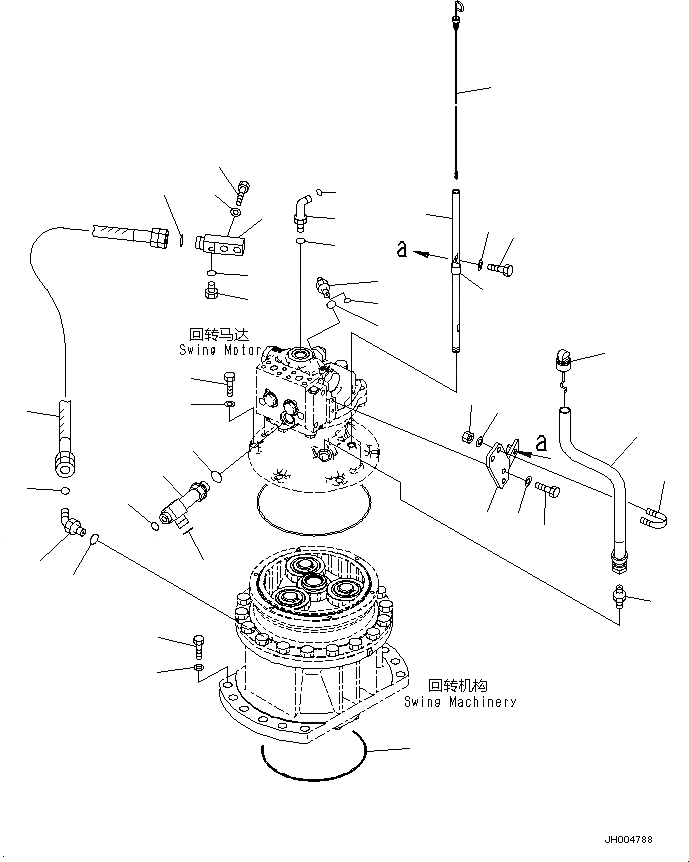 a

回转马达
Swing Motor

a

回转机构
Swing Machinery

JH004788