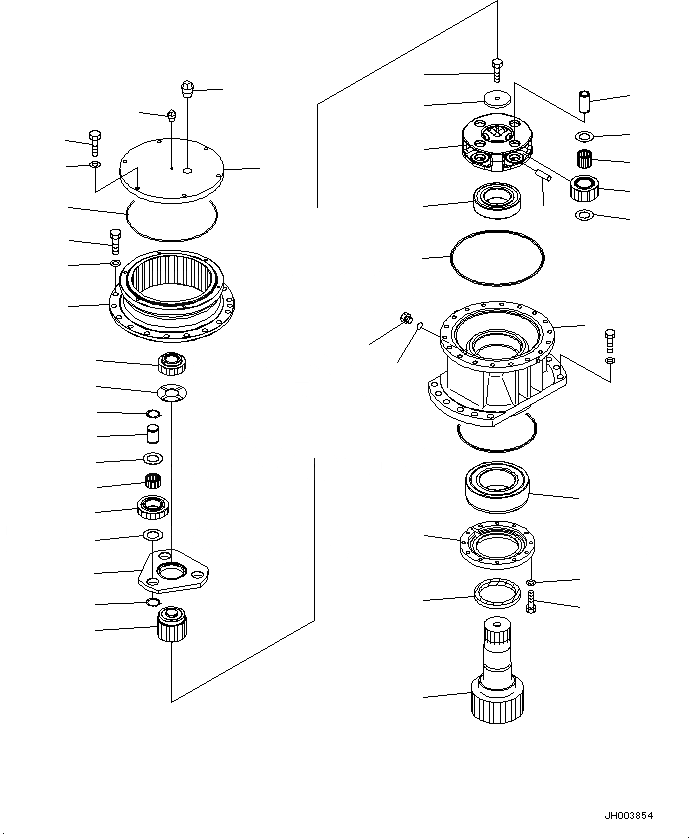 JH003854