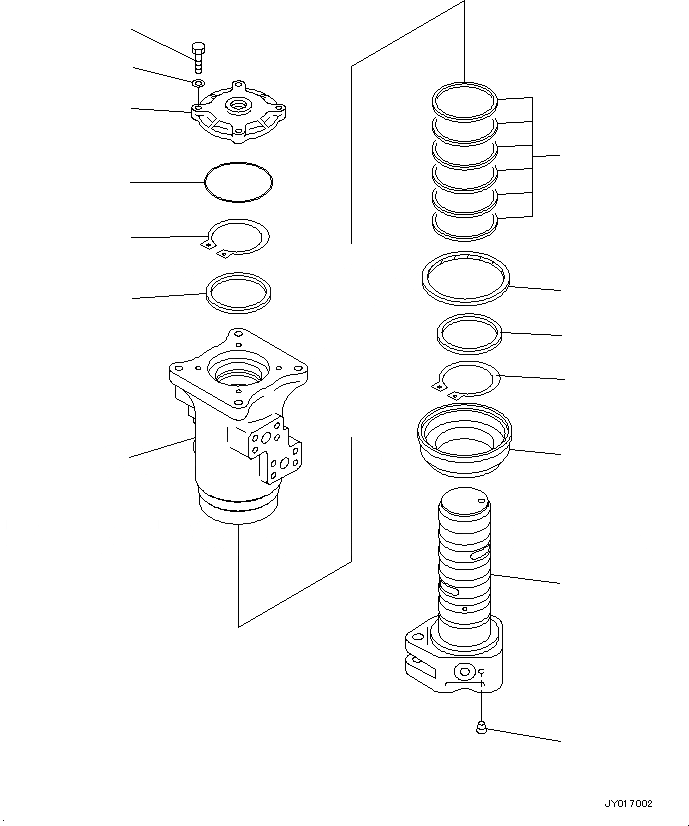 JY017002