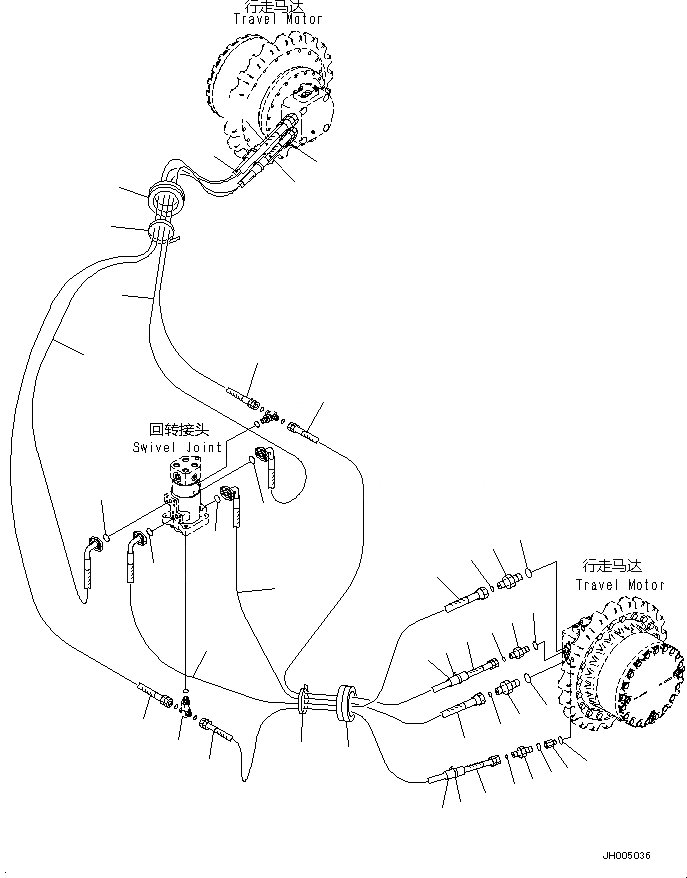 行走马达
Travel Motor

回转接头
Swivel Joint

行走马达
Travel Motor

JH005036