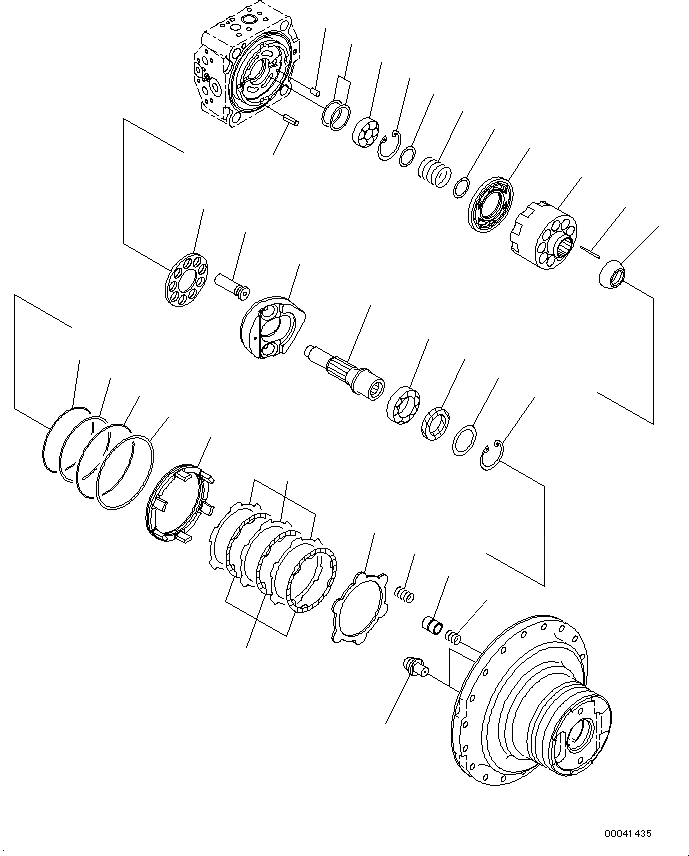 00041435