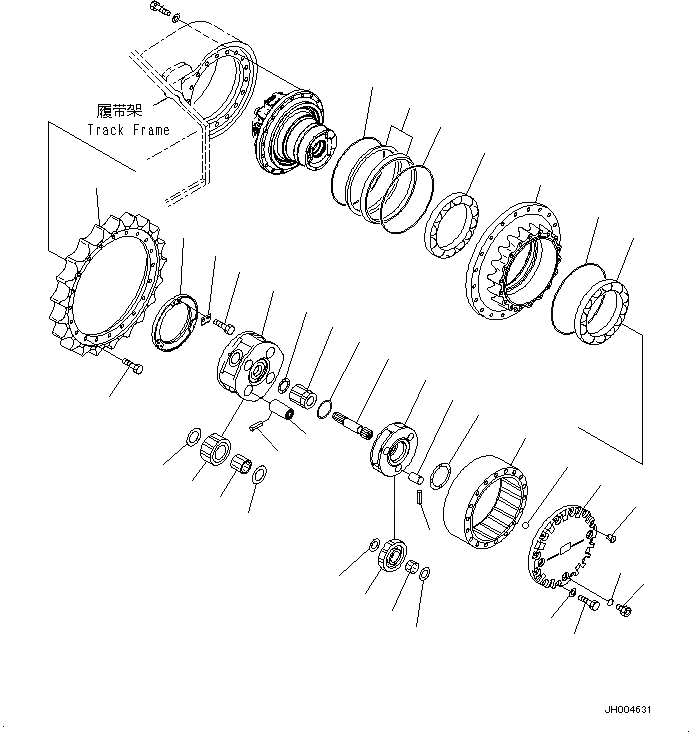 履带架
Track Frame

JH004631