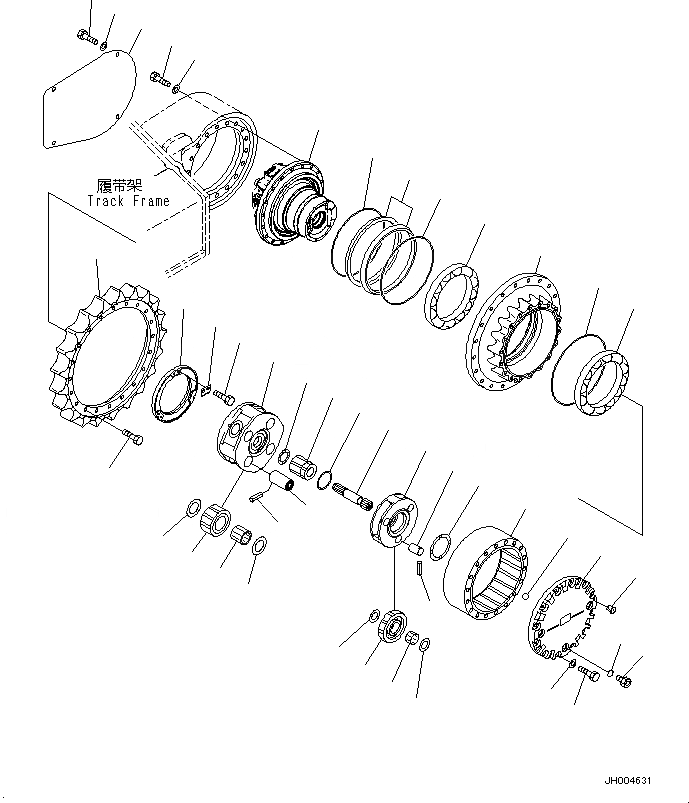 履带架
Track Frame

JH004631