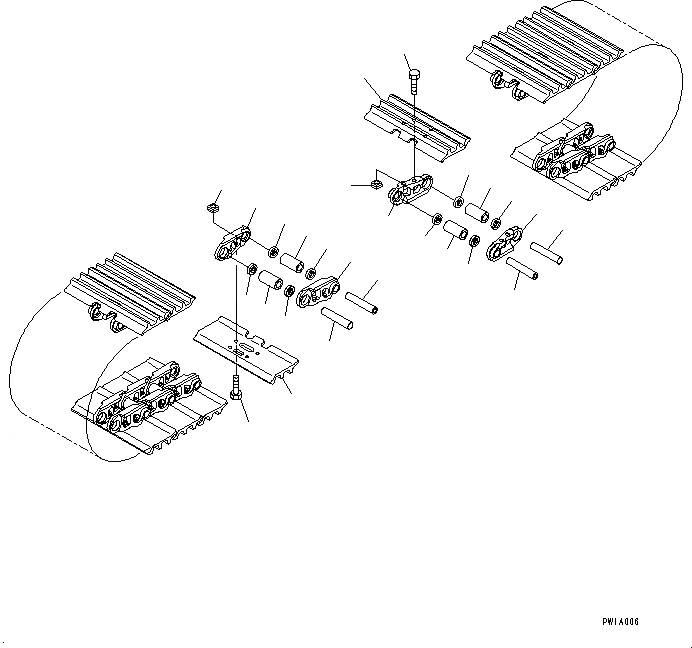 PW1A006